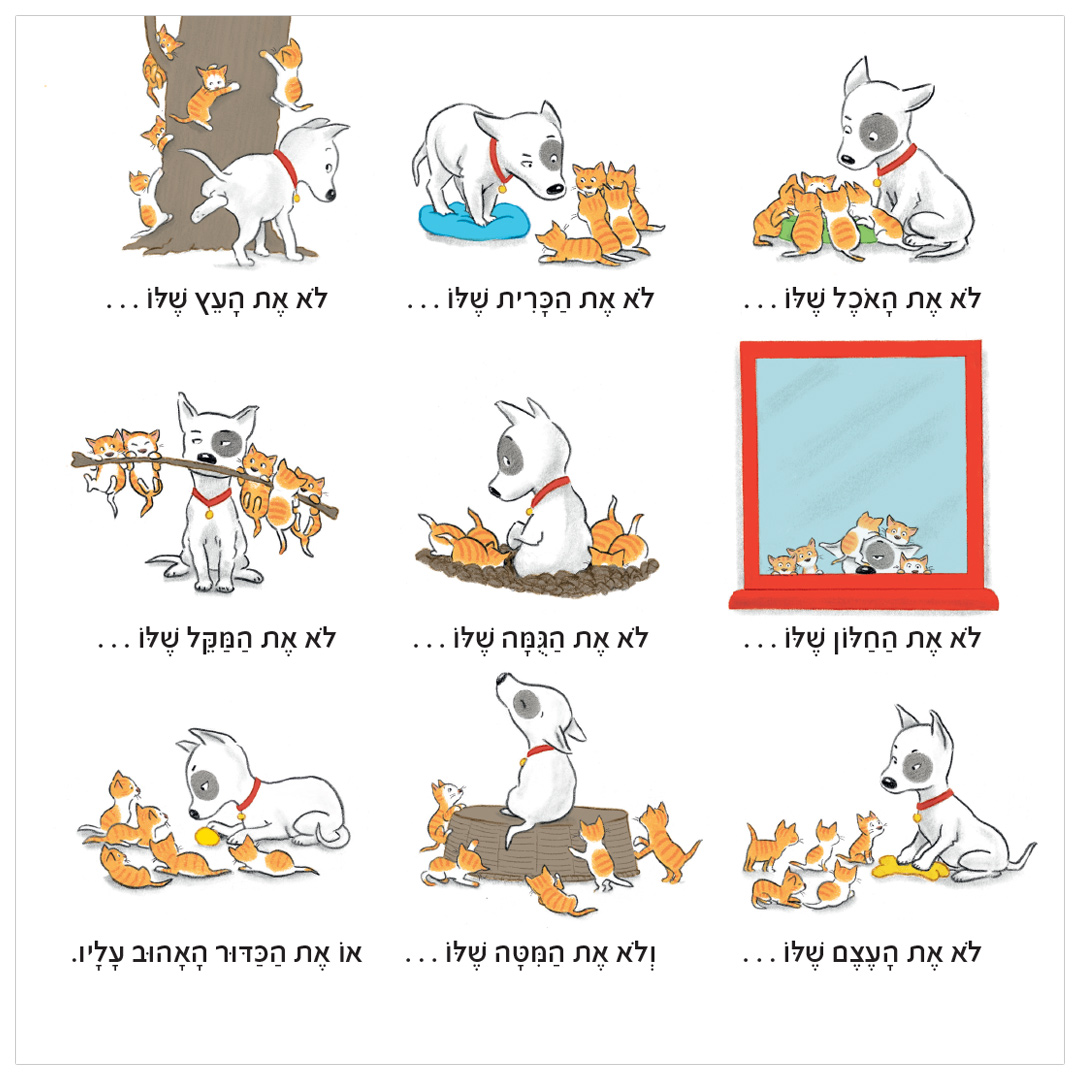 לֹא אֶת הָאֹכֶל שֶׁלּוֹ . . .

לֹא אֶת הַכָּרִית שֶׁלּוֹ . . .

לֹא אֶת הָעֵץ שֶׁלּוֹ . . .

לֹא אֶת הַחַלּוֹן שֶׁלּוֹ . . .

לֹא אֶת הַגֻּמָּה שֶׁלּוֹ . . .

לֹא אֶת הַמַּקֵּל שֶׁלּוֹ . . .

לֹא אֶת הָעֶצֶם שֶׁלּוֹ . . .

וְלֹא אֶת הַמִּטָּה שֶׁלּוֹ . . .

אוֹ אֶת הַכַּדּוּר הָאָהוּב עָלָיו.